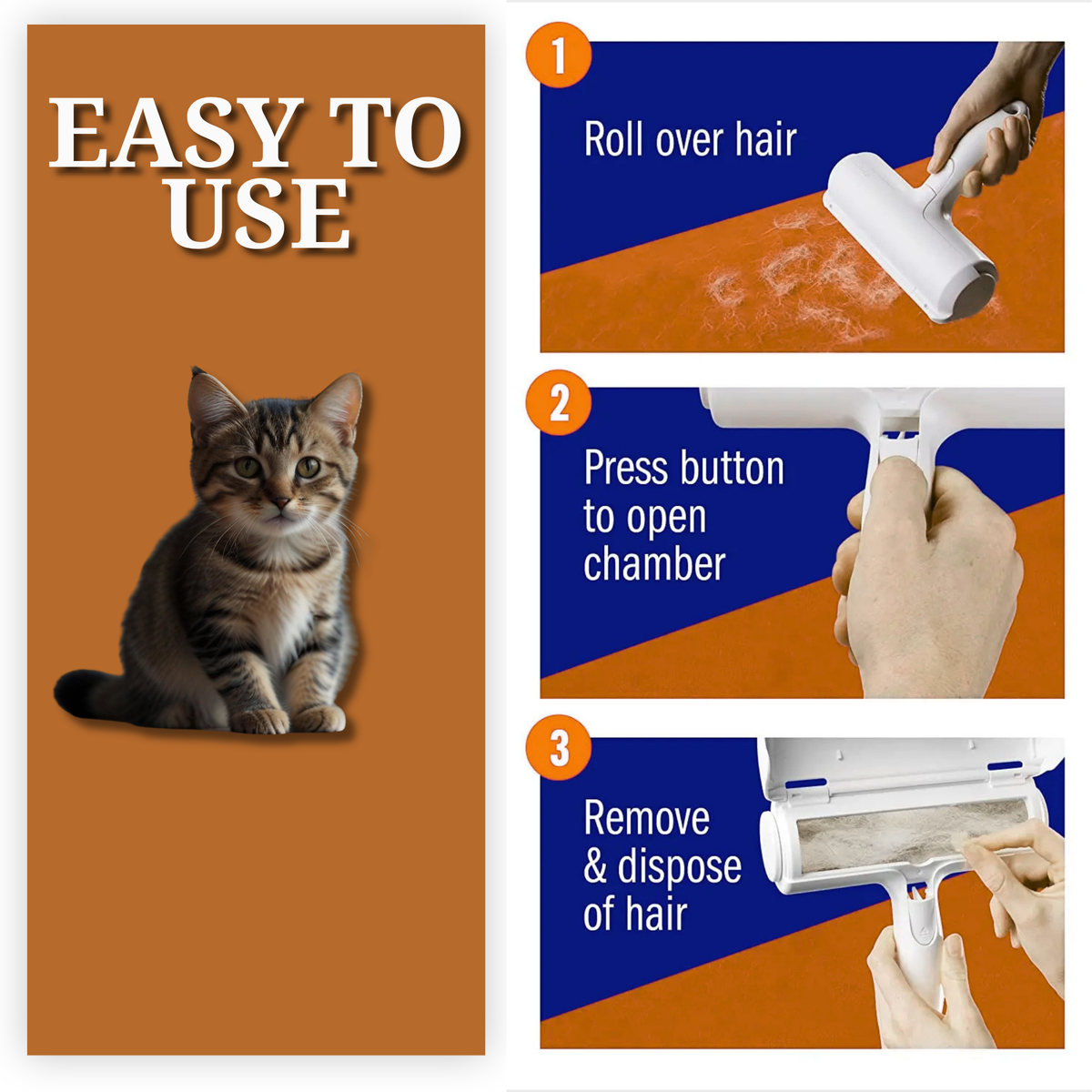 EASY TO USE

1
Roll over hair

2
Press button to open chamber

3
Remove & dispose of hair